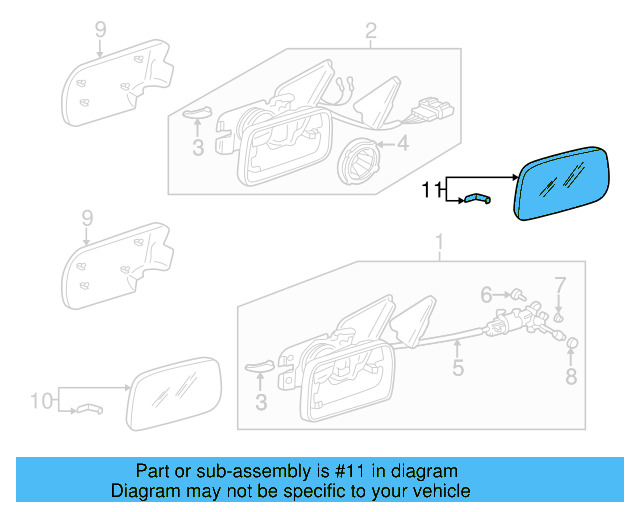 9
2
3
4
11
9
1
6
7
5
8
3
10

Part or sub-assembly is #11 in diagram
Diagram may not be specific to your vehicle