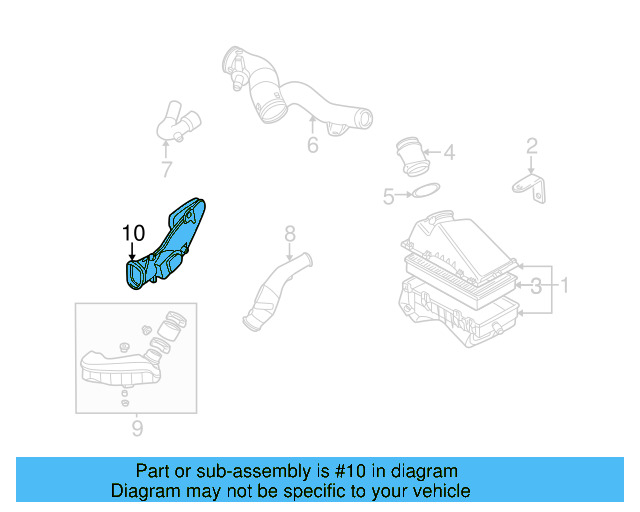 6

7

4

2

5

10

8

3

1

9

Part or sub-assembly is #10 in diagram
Diagram may not be specific to your vehicle