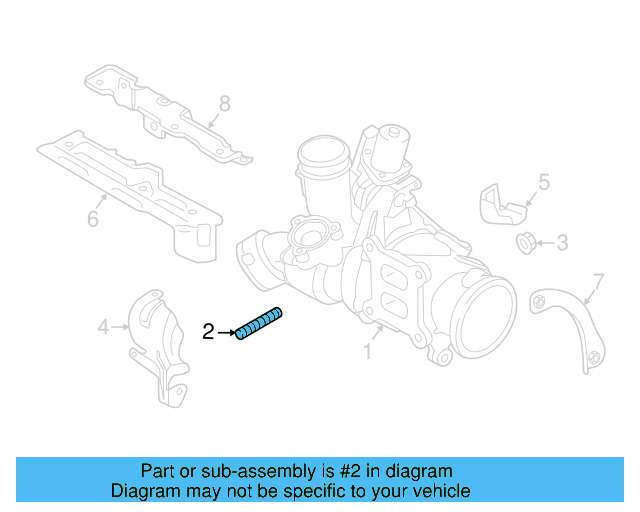 8

6

5

3

7

4

2

1

Part or sub-assembly is #2 in diagram
Diagram may not be specific to your vehicle