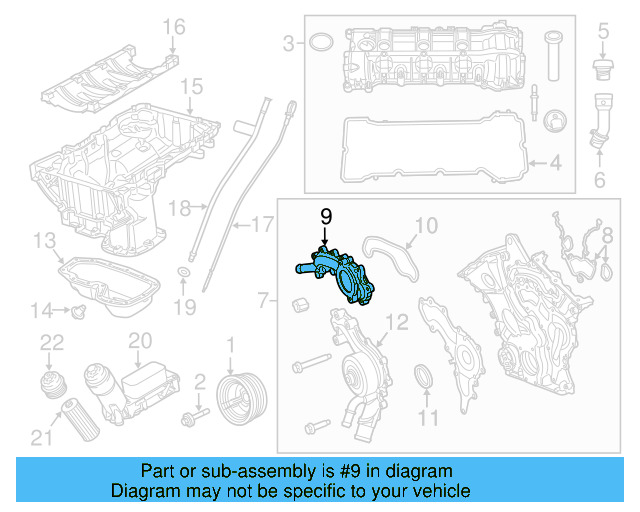 16
15
3
5
4
6
18
17
9
10
8
13
7
14
19
12
22
20
1
2
11
21

Part or sub-assembly is #9 in diagram
Diagram may not be specific to your vehicle