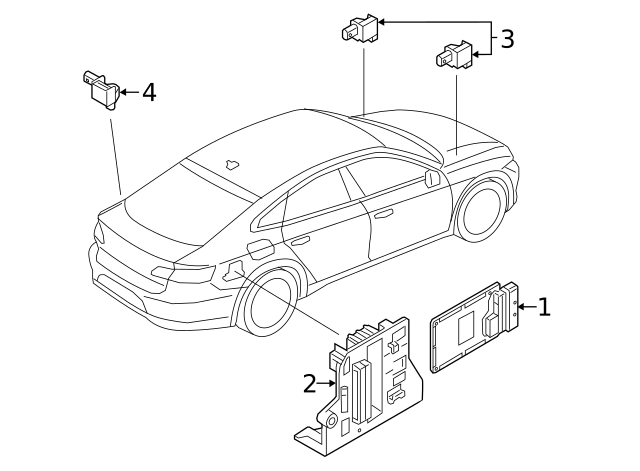 3
4
1
2