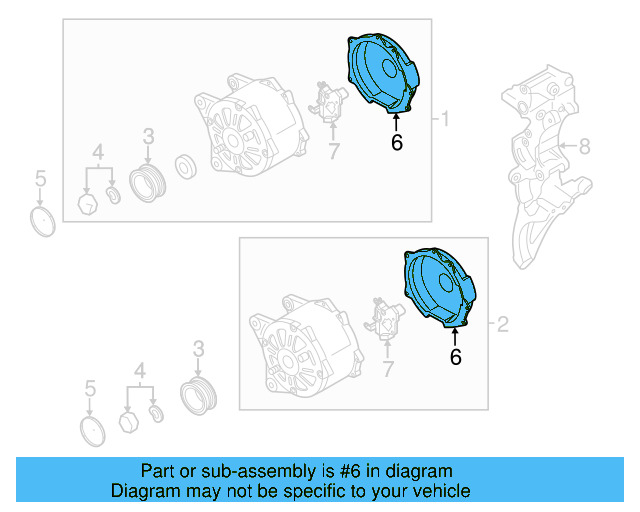 1
6
7
3
4
5
8
2
6
7
3
4
5

Part or sub-assembly is #6 in diagram
Diagram may not be specific to your vehicle