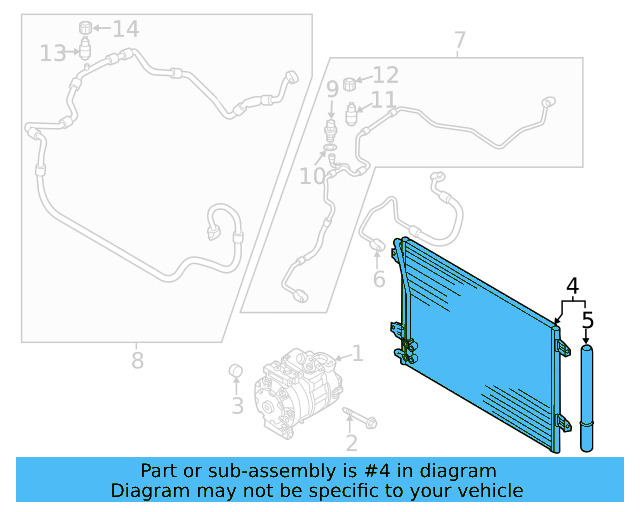 14
13
7
12
9
11
10
6
4
5
8
1
3
2
Part or sub-assembly is #4 in diagram
Diagram may not be specific to your vehicle