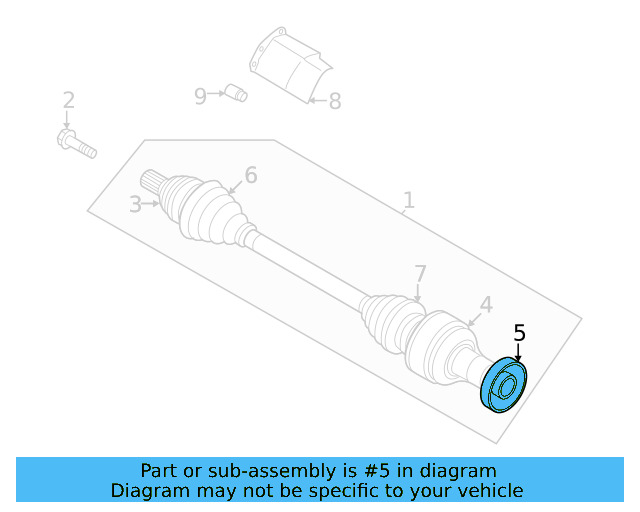 2

9

8

6

3

1

7

4

5

Part or sub-assembly is #5 in diagram
Diagram may not be specific to your vehicle