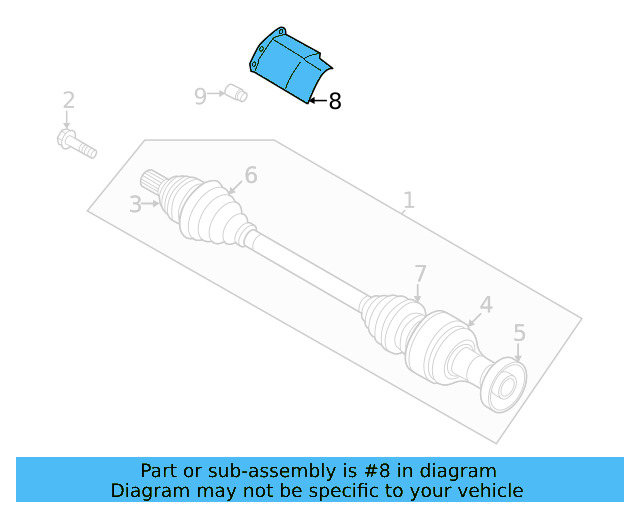 8
9
2
6
3
1
7
4
5

Part or sub-assembly is #8 in diagram
Diagram may not be specific to your vehicle