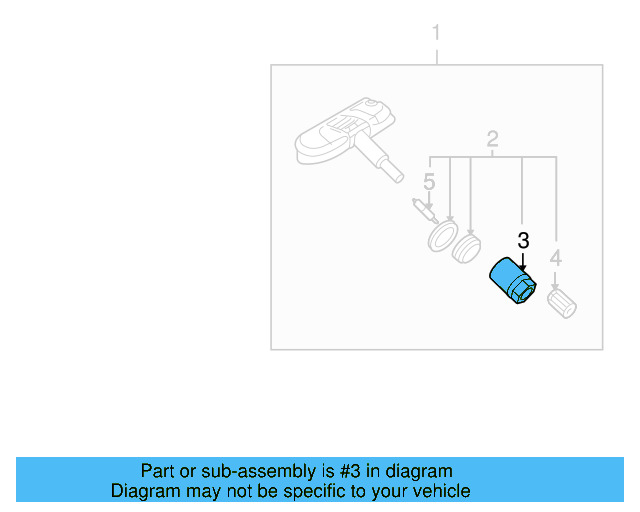 1

2

5

3

4

Part or sub-assembly is #3 in diagram
Diagram may not be specific to your vehicle