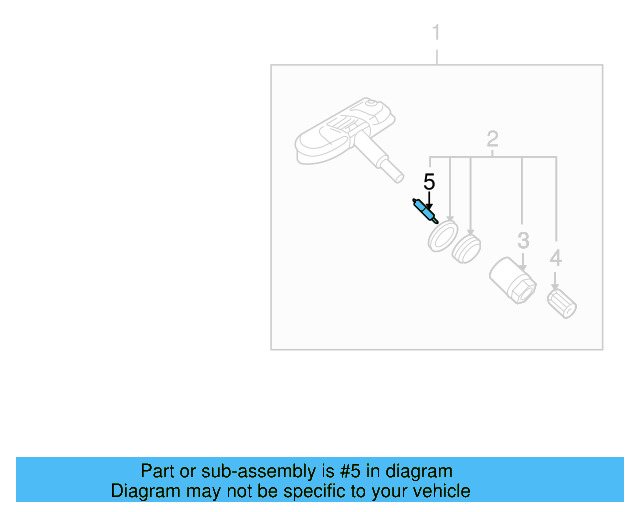 1

2

5

3

4

Part or sub-assembly is #5 in diagram
Diagram may not be specific to your vehicle