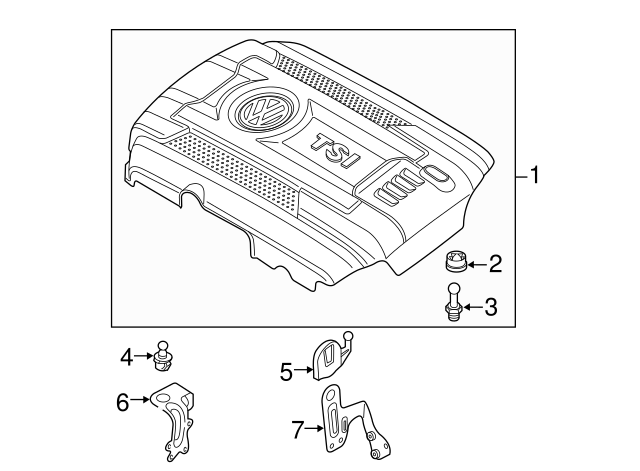 TSI
1
2
3
4
5
6
7