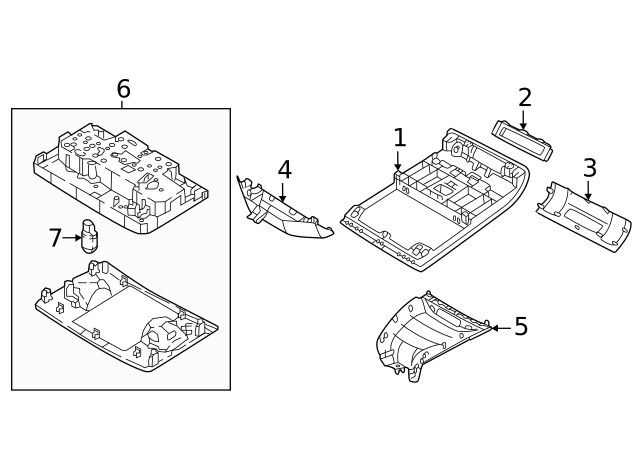 6
7
4
1
2
3
5