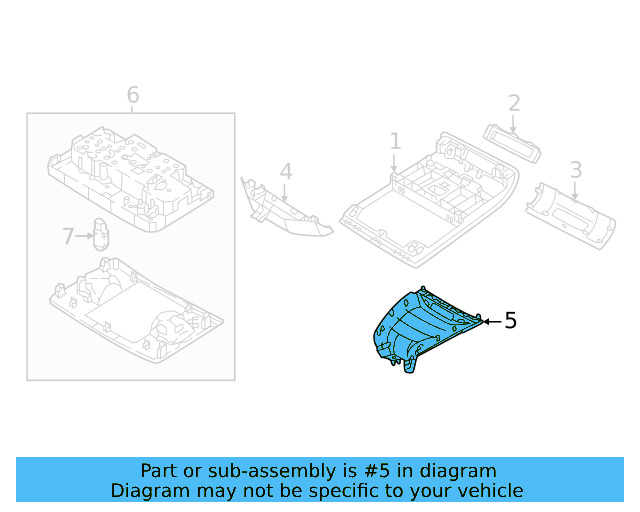 6

7

4

1

2

3

5

Part or sub-assembly is #5 in diagram
Diagram may not be specific to your vehicle