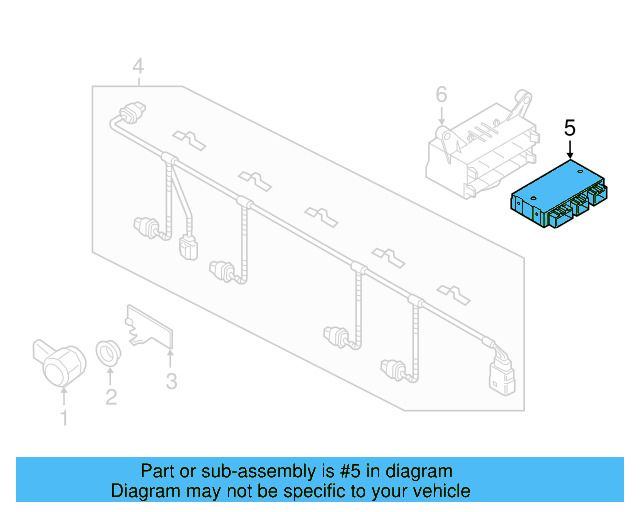 4

6

5

3

2

1

Part or sub-assembly is #5 in diagram
Diagram may not be specific to your vehicle