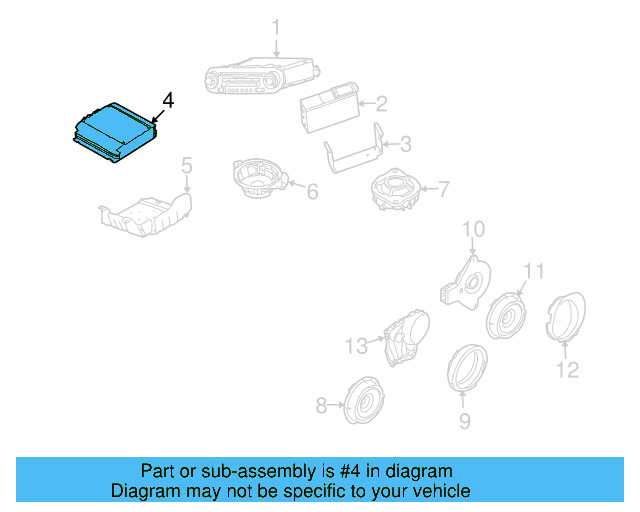 1
4
2
3
5
6
7
10
11
13
12
8
9

Part or sub-assembly is #4 in diagram
Diagram may not be specific to your vehicle