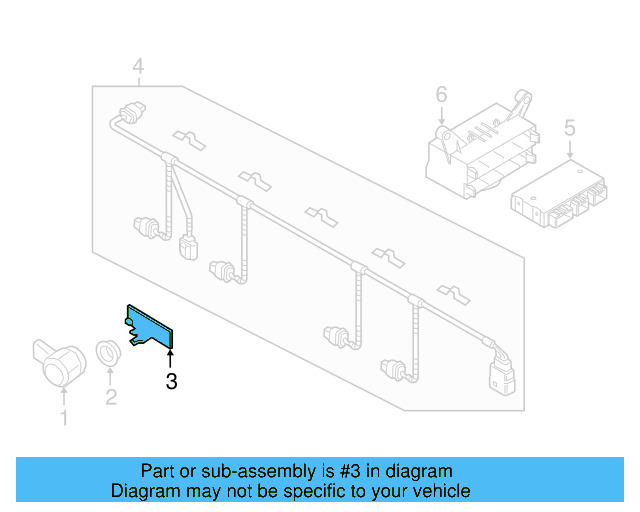 4

6

5

3

2

1

Part or sub-assembly is #3 in diagram
Diagram may not be specific to your vehicle