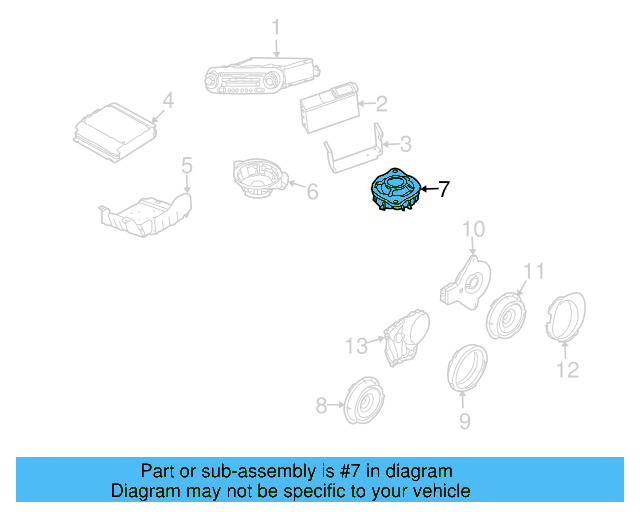 1
4
2
3
5
6
7
10
11
13
12
8
9

Part or sub-assembly is #7 in diagram
Diagram may not be specific to your vehicle