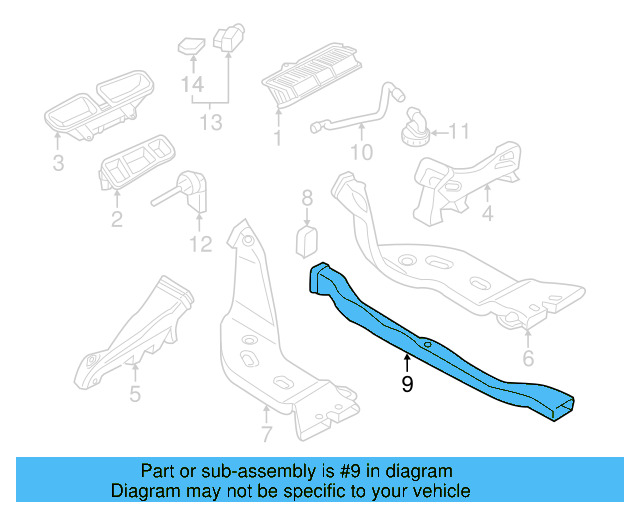 14
13
1
10
11
3
2
12
8
4
5
7
9
6

Part or sub-assembly is #9 in diagram
Diagram may not be specific to your vehicle