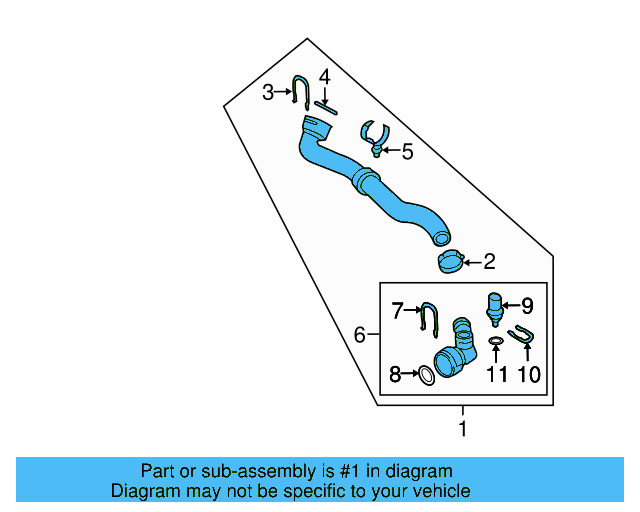 3
4
5
2
7
9
6
8
11
10
1

Part or sub-assembly is #1 in diagram
Diagram may not be specific to your vehicle