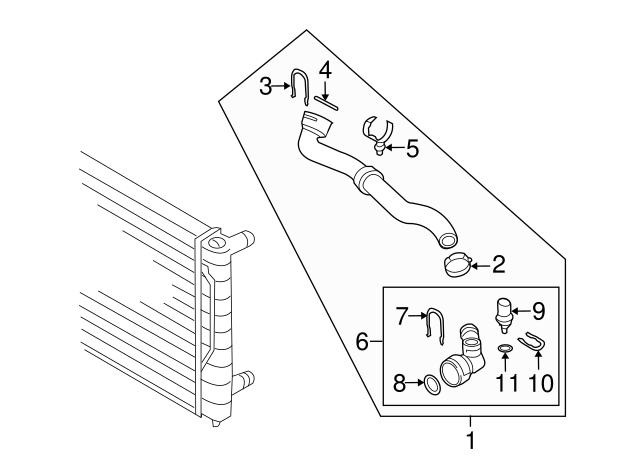 3
4
5
2
7
9
6
8
11
10
1