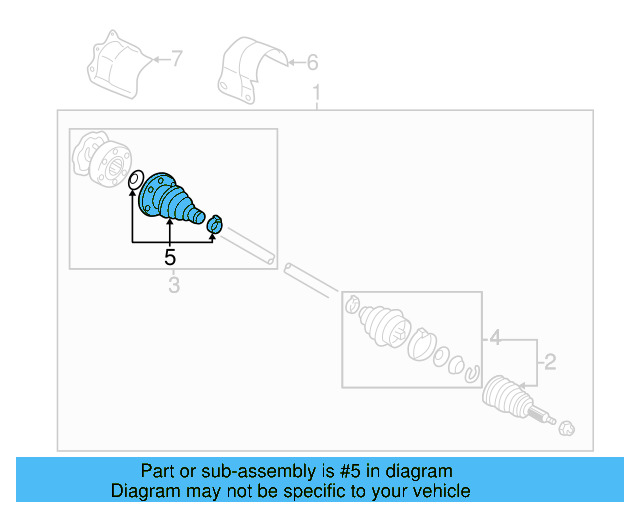 7
6
1
5
3
4
2
Part or sub-assembly is #5 in diagram
Diagram may not be specific to your vehicle