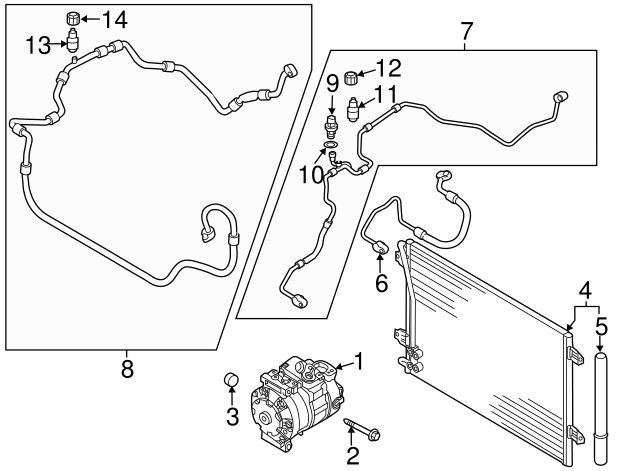 14
13
7
12
9
11
10
6
4
5
8
1
3
2