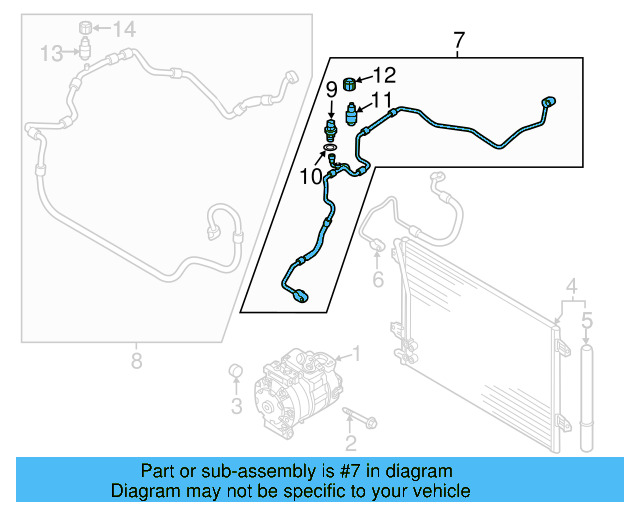 14
13
7
12
9
11
10
6
4
5
8
1
3
2

Part or sub-assembly is #7 in diagram
Diagram may not be specific to your vehicle