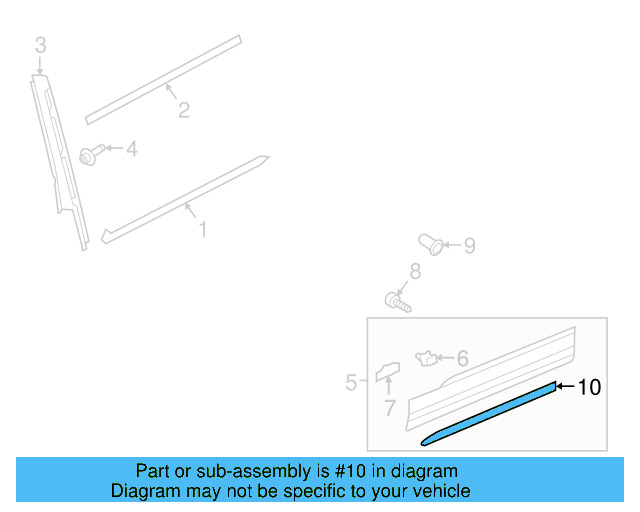 3
2
4
1
9
8
6
5
7
10

Part or sub-assembly is #10 in diagram
Diagram may not be specific to your vehicle