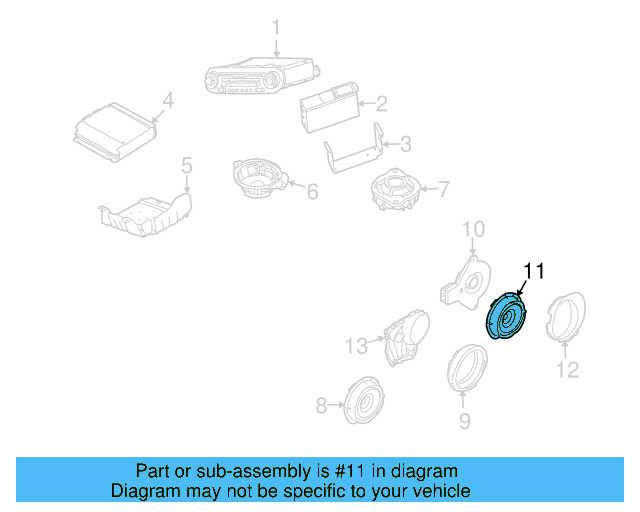 1
4
2
3
5
6
7
10
11
13
12
8
9

Part or sub-assembly is #11 in diagram
Diagram may not be specific to your vehicle