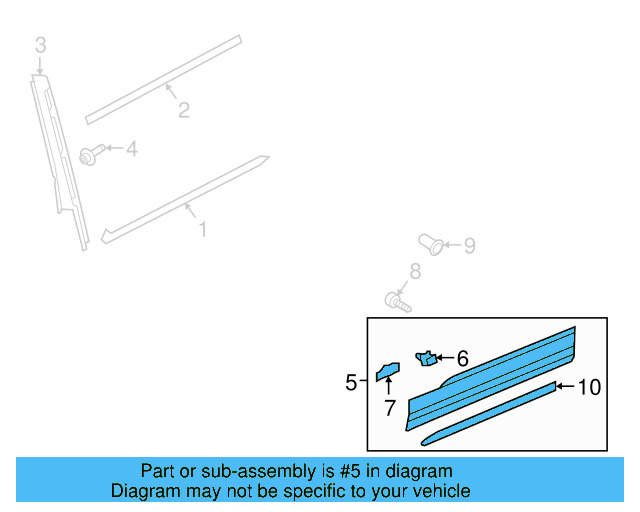 3
2
4
1
9
8
6
5
7
10

Part or sub-assembly is #5 in diagram
Diagram may not be specific to your vehicle