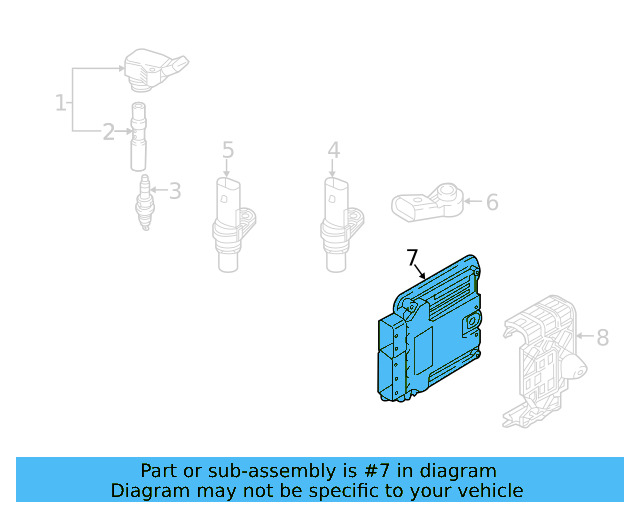 1
2
3
5
4
6
7
8

Part or sub-assembly is #7 in diagram
Diagram may not be specific to your vehicle