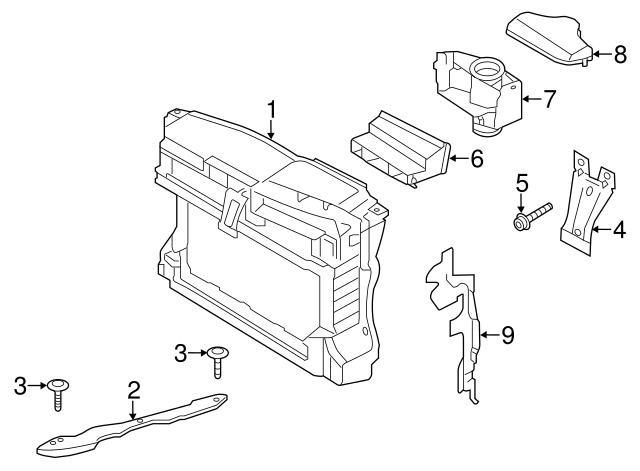 8
7
1
6
5
4
9
3
3
2