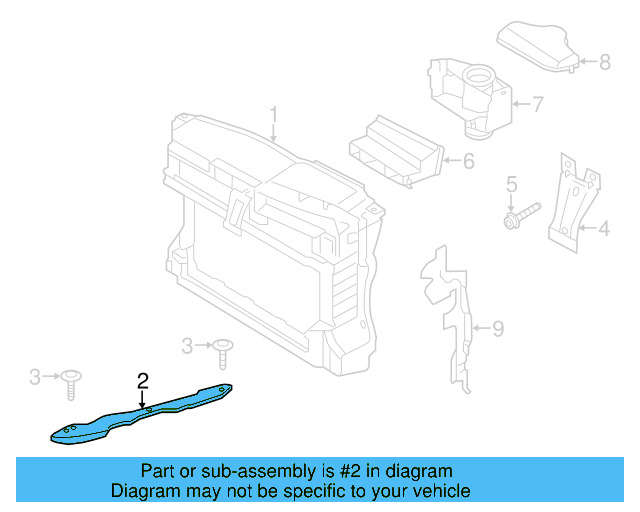 8
7
1
6
5
4
9
3
3
2

Part or sub-assembly is #2 in diagram
Diagram may not be specific to your vehicle