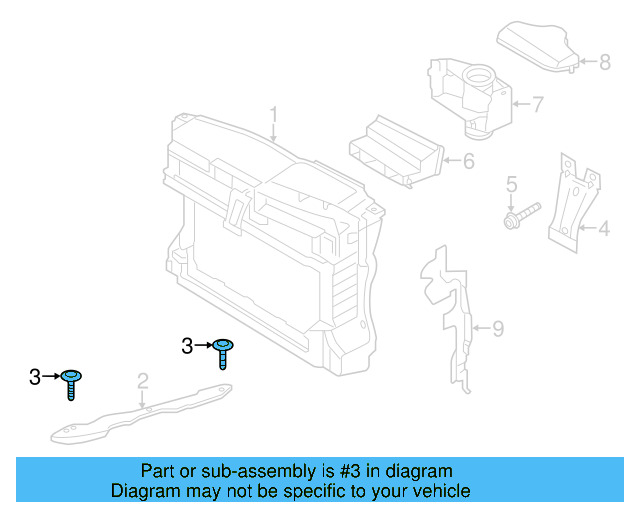 8
7
1
6
5
4
9
3
3
2

Part or sub-assembly is #3 in diagram
Diagram may not be specific to your vehicle