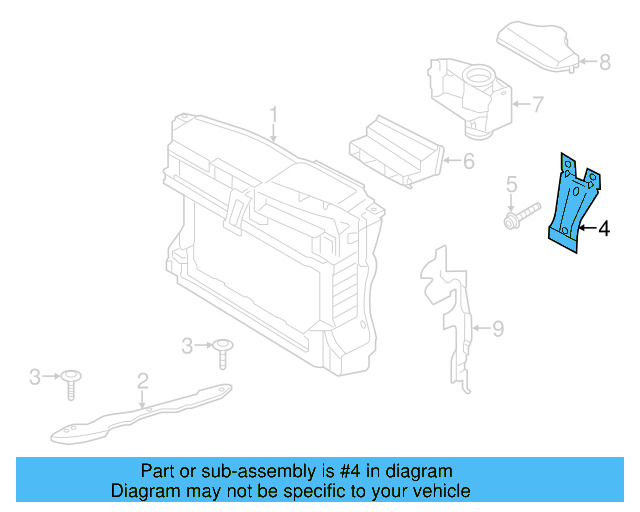 8
7
1
6
5
4
9
3
3
2

Part or sub-assembly is #4 in diagram
Diagram may not be specific to your vehicle