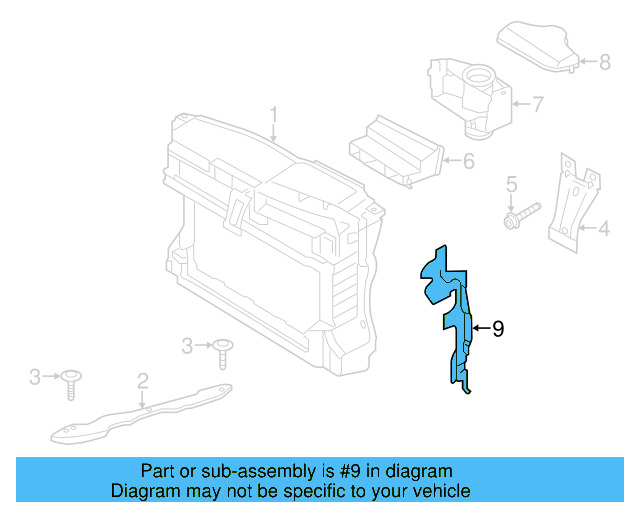 8
7
1
6
5
4
9
3
3
2

Part or sub-assembly is #9 in diagram
Diagram may not be specific to your vehicle