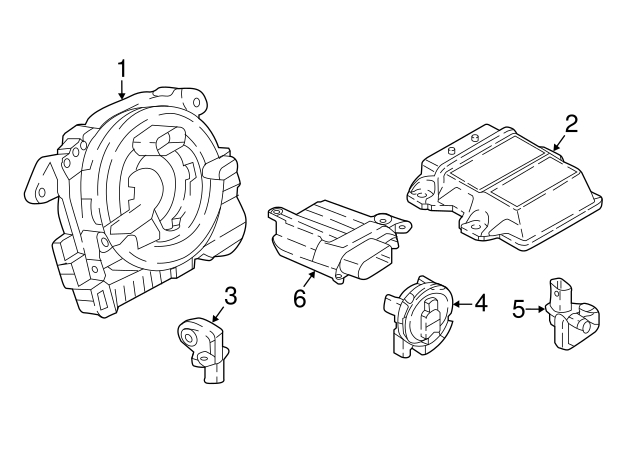 1
2
6
3
4
5