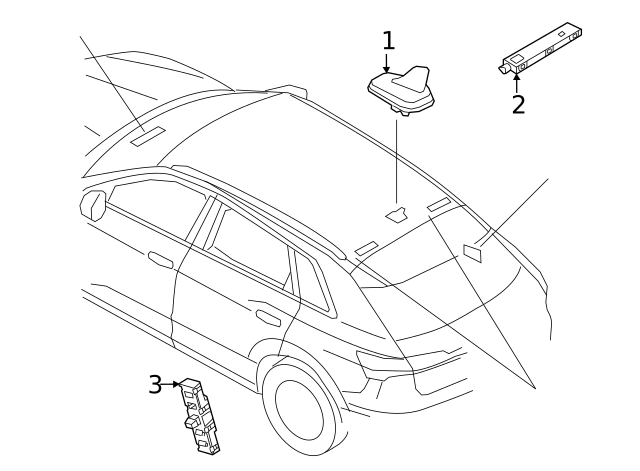 1
2
3