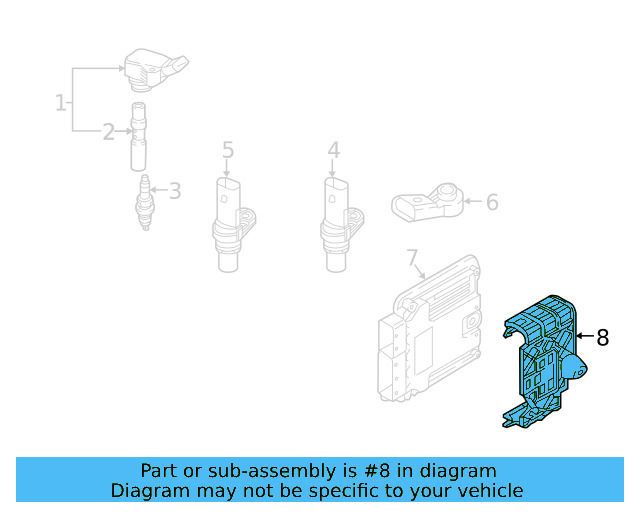 1
2
3
5
4
6
7
8

Part or sub-assembly is #8 in diagram
Diagram may not be specific to your vehicle