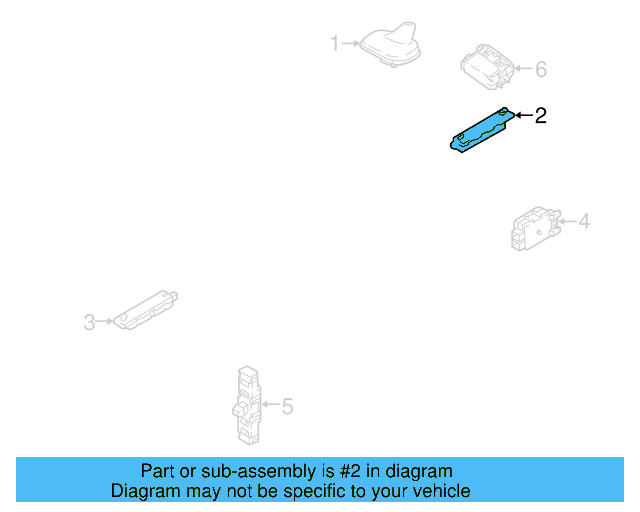 1
6
2
4
3
5

Part or sub-assembly is #2 in diagram
Diagram may not be specific to your vehicle