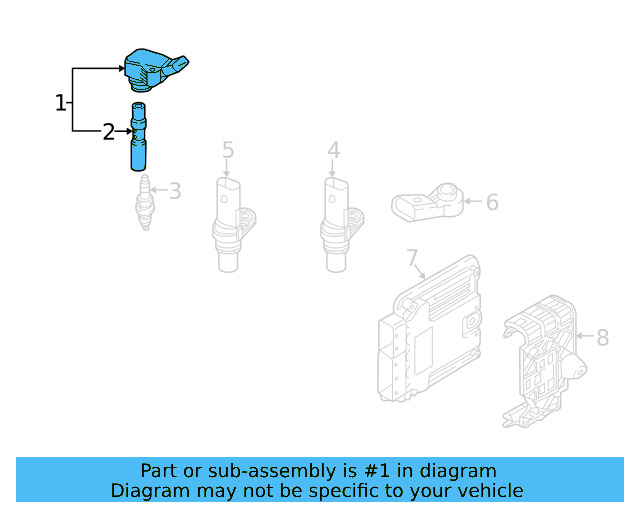 1
2
3
5
4
6
7
8
Part or sub-assembly is #1 in diagram
Diagram may not be specific to your vehicle