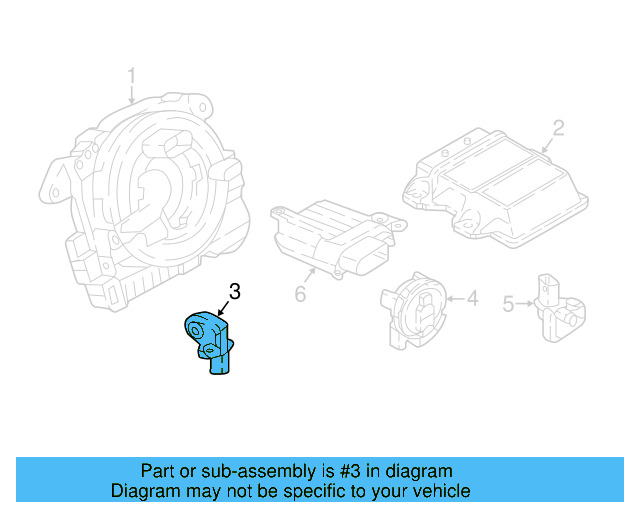 1
2
3
6
4
5

Part or sub-assembly is #3 in diagram
Diagram may not be specific to your vehicle