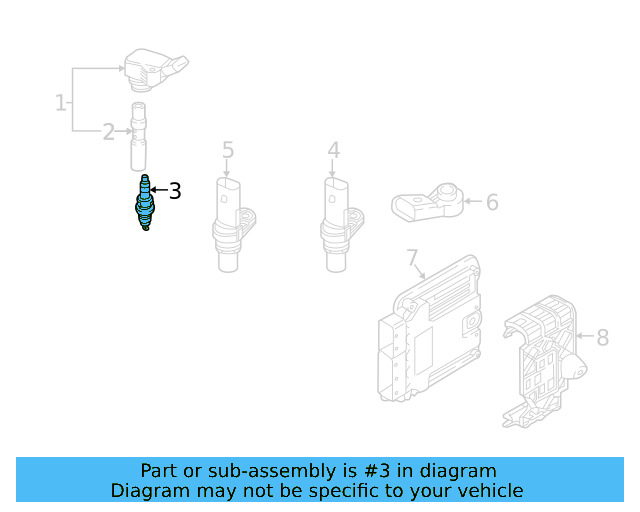 1
2
3
5
4
6
7
8

Part or sub-assembly is #3 in diagram
Diagram may not be specific to your vehicle