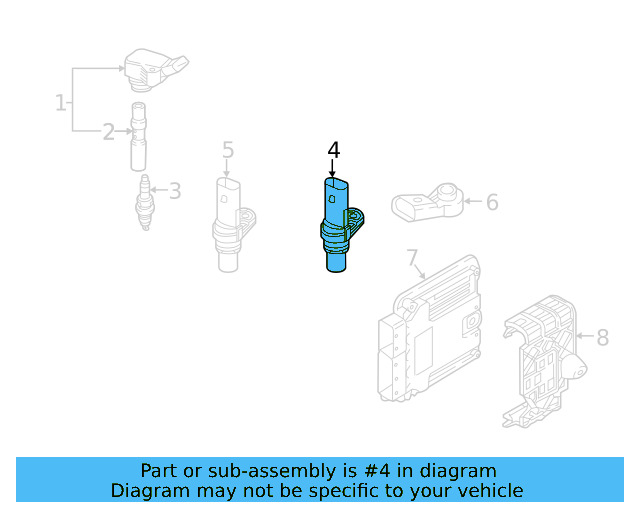 1
2
3
5
4
6
7
8

Part or sub-assembly is #4 in diagram
Diagram may not be specific to your vehicle