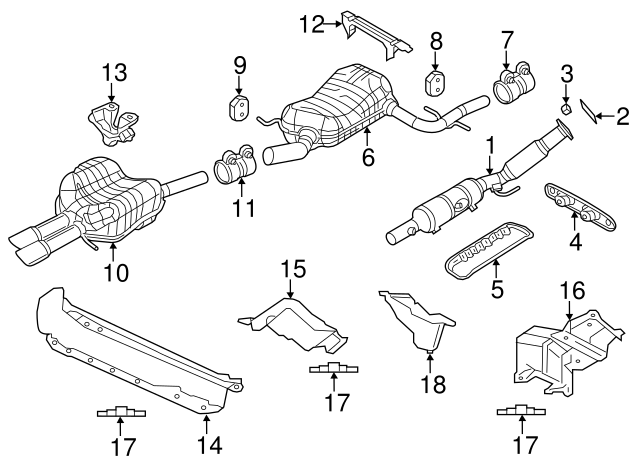 12
8
7
13
9
3
2
6
1
11
4
10
5
15
16
18
17
17
14
17