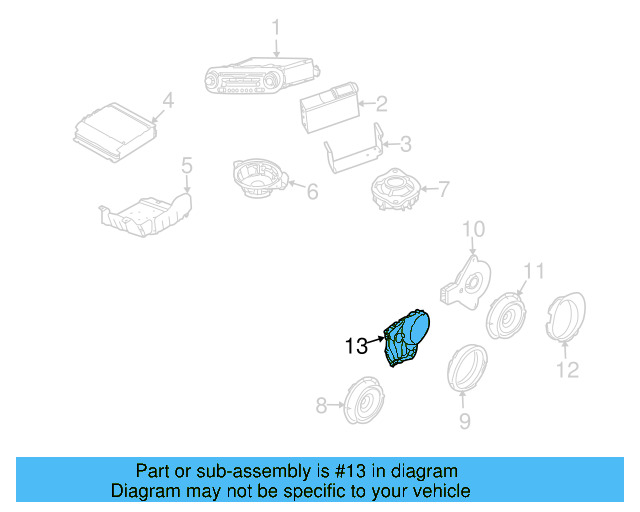 1
4
2
3
5
6
7
10
11
13
12
8
9

Part or sub-assembly is #13 in diagram
Diagram may not be specific to your vehicle