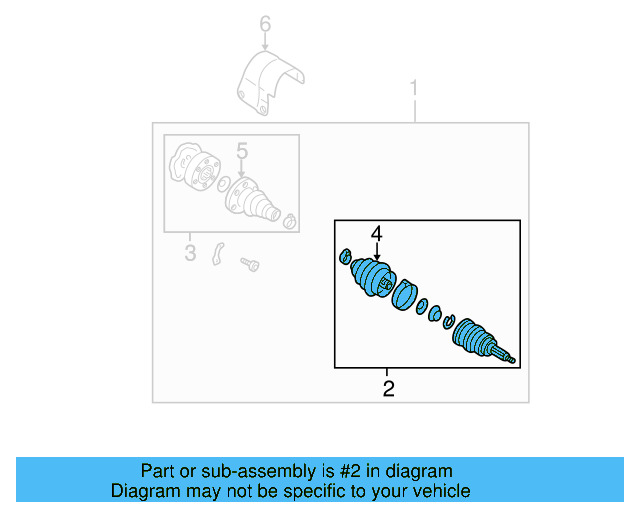 6
1
5
3
4
2
Part or sub-assembly is #2 in diagram
Diagram may not be specific to your vehicle