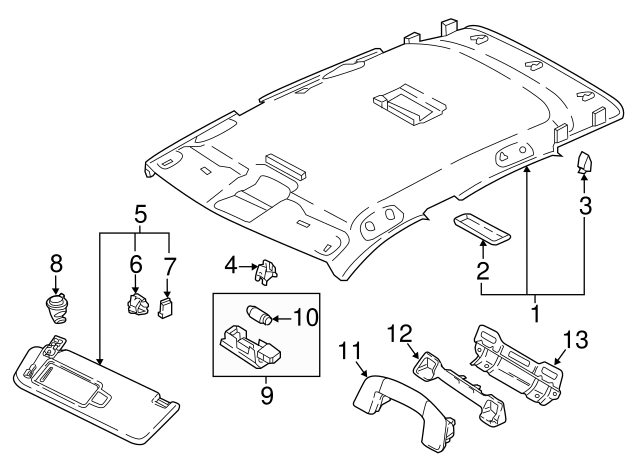 5
8
6
7
4
3
2
1
10
9
11
12
13