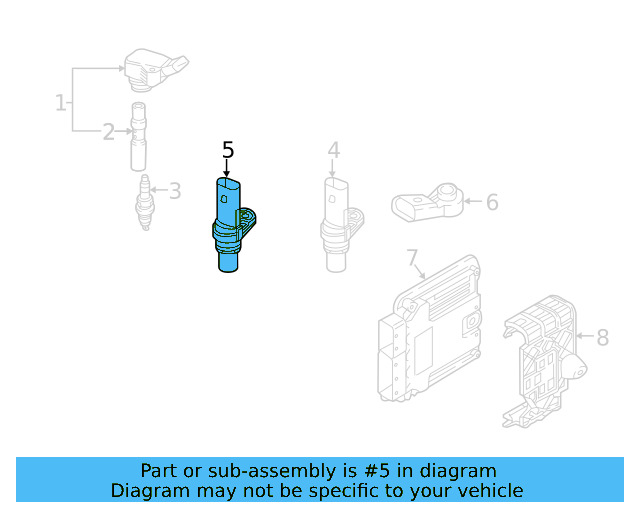 1
2
3
5
4
6
7
8

Part or sub-assembly is #5 in diagram
Diagram may not be specific to your vehicle