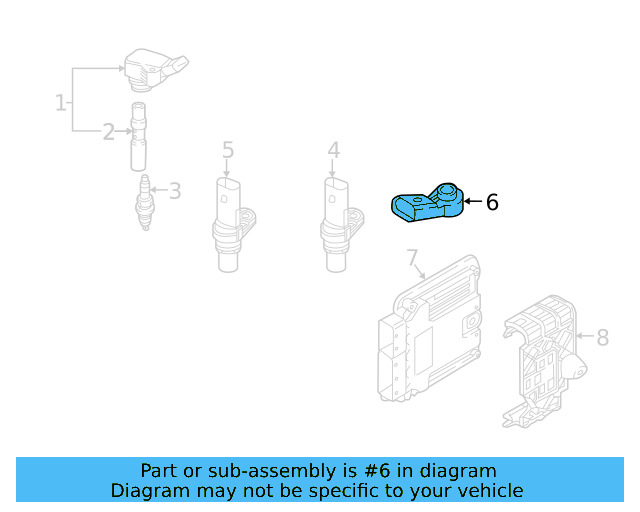 1
2
3
5
4
6
7
8

Part or sub-assembly is #6 in diagram
Diagram may not be specific to your vehicle