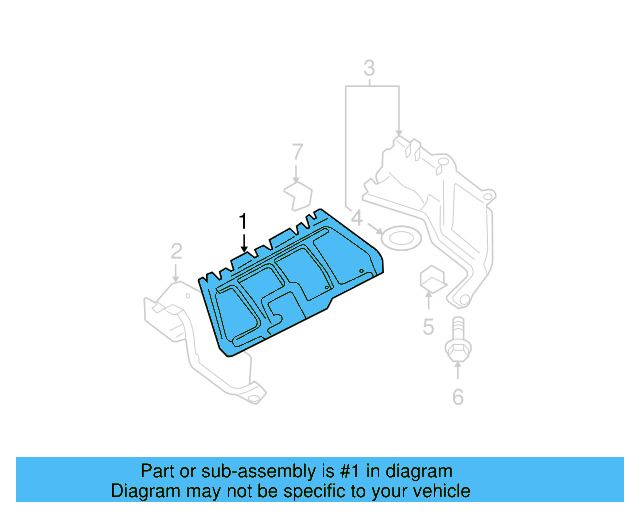 3
7
1
4
2
5
6

Part or sub-assembly is #1 in diagram
Diagram may not be specific to your vehicle