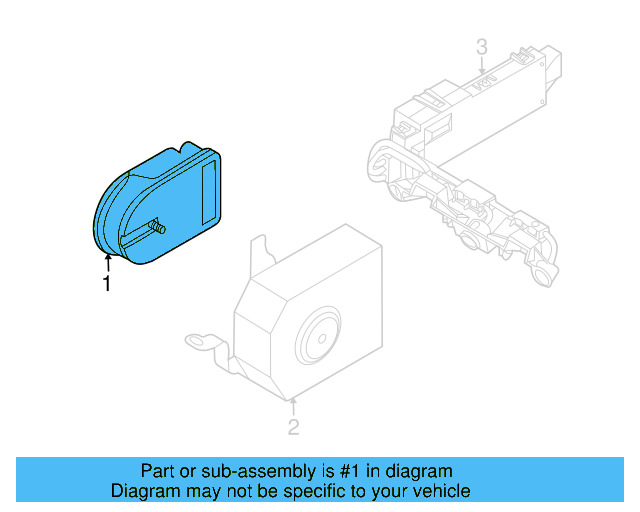 3

1

2

Part or sub-assembly is #1 in diagram
Diagram may not be specific to your vehicle