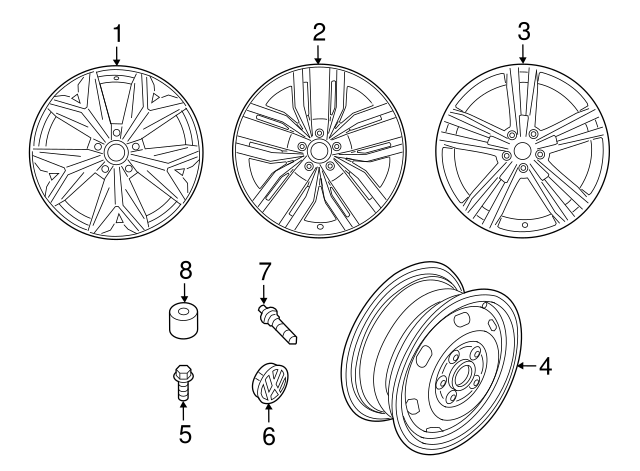 1
2
3
8
7
4
5
6